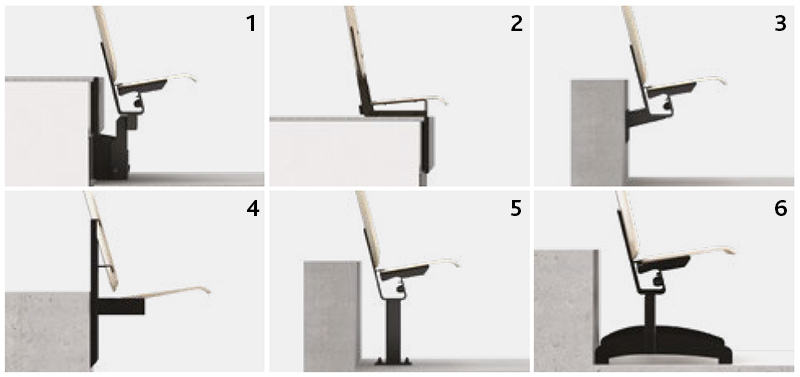 1
2
3
4
5
6